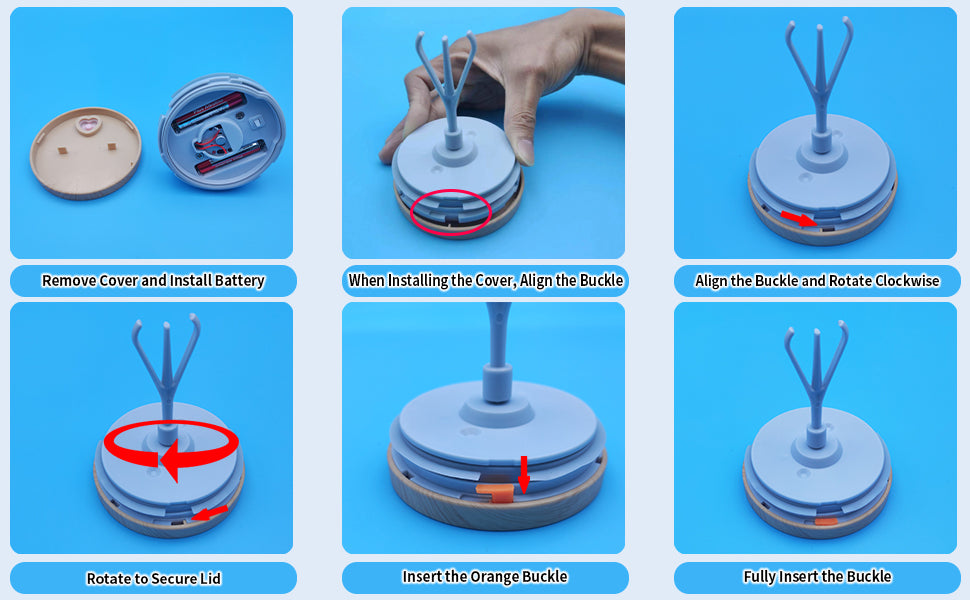 Remove Cover and Install Battery

When Installing the Cover, Align the Buckle

Align the Buckle and Rotate Clockwise

Rotate to Secure Lid

Insert the Orange Buckle

Fully Insert the Buckle